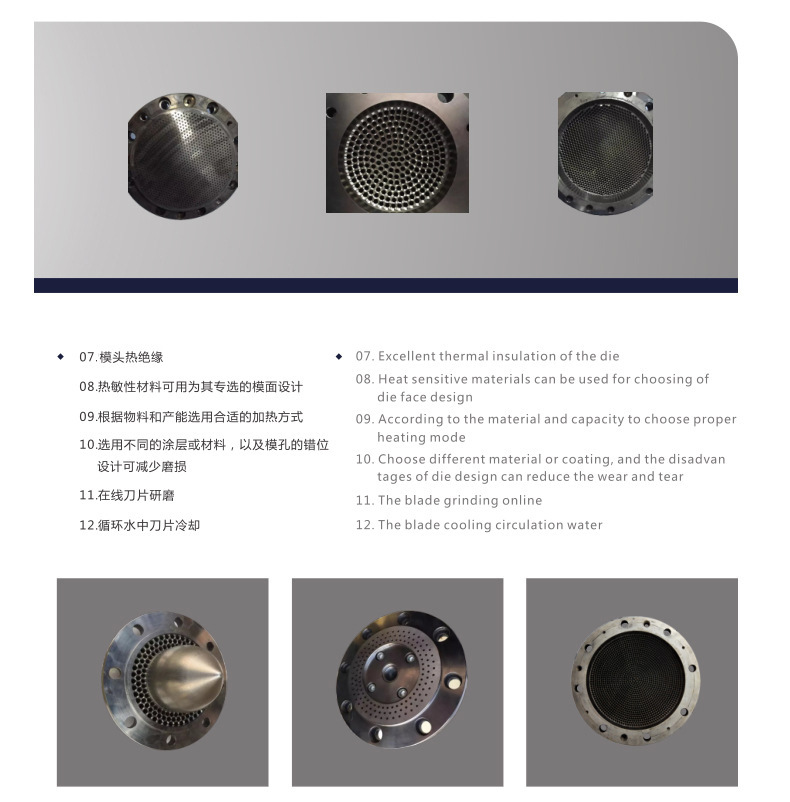 07.模头热绝缘

08.热敏性材料可用为其专选的模面设计

09.根据物料和产能选用合适的加热方式

10.选用不同的涂层或材料，以及模孔的错位设计可减少磨损

11.在线刀片研磨

12.循环水中刀片冷却

07. Excellent thermal insulation of the die

08. Heat sensitive materials can be used for choosing of die face design

09. According to the material and capacity to choose proper heating mode

10. Choose different material or coating, and the disadvan tages of die design can reduce the wear and tear

11. The blade grinding online

12. The blade cooling circulation water